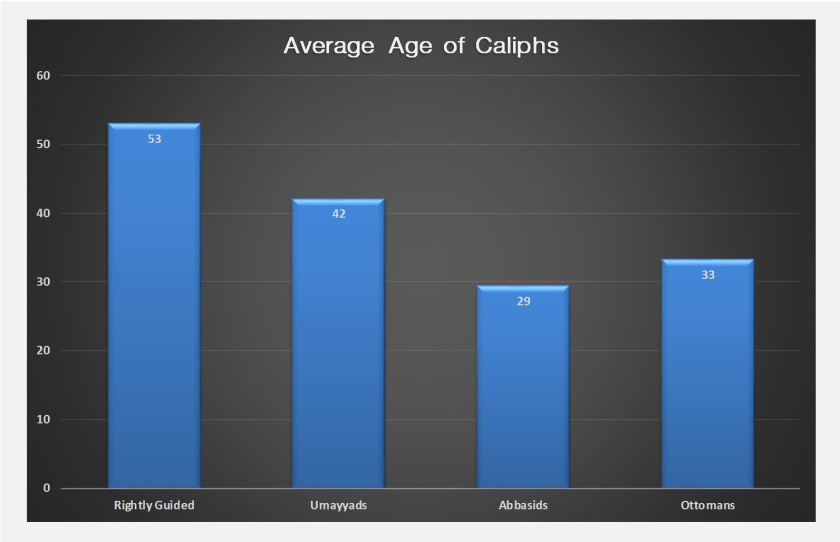 Average Age of Caliphs

60
50
40
30
20
10
0

53
42
29
33

Rightly Guided
Umayyads
Abbasids
Ottomans